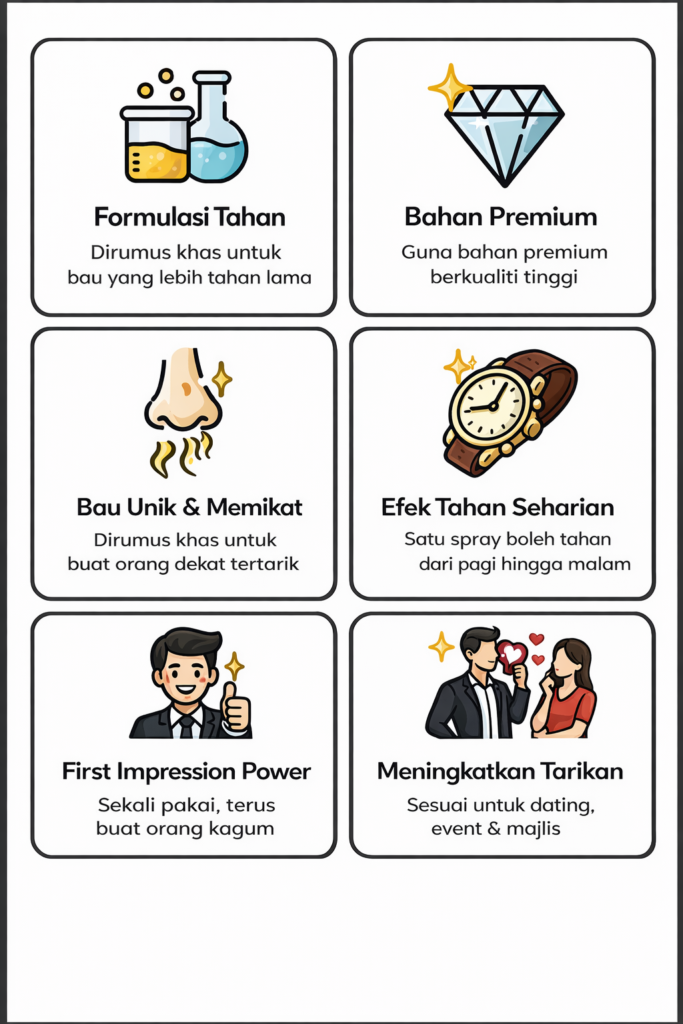 Formulasi Tahan

Dirumus khas untuk bau yang lebih tahan lama

Bahan Premium

Guna bahan premium berkualiti tinggi

Bau Unik & Memikat

Dirumus khas untuk buat orang dekat tertarik

Efek Tahan Seharian

Satu spray boleh tahan dari pagi hingga malam

First Impression Power

Sekali pakai, terus buat orang kagum

Meningkatkan Tarikan

Sesuai untuk dating, event & majlis